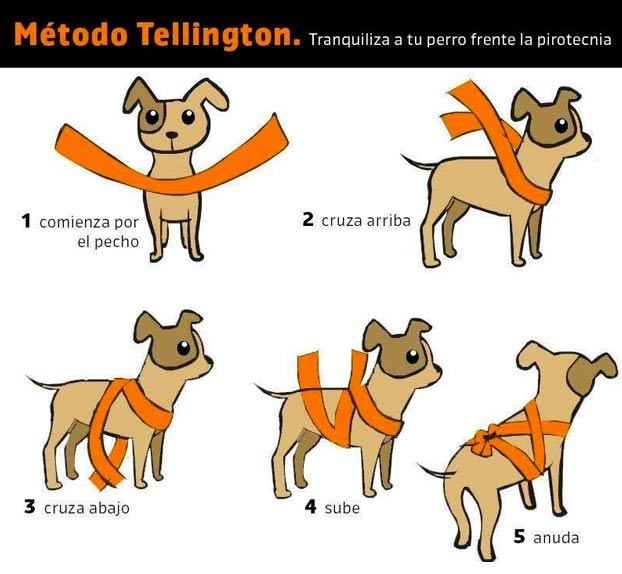 Método Tellington. Tranquiliza a tu perro frente la pirotecnia

1 comienza por el pecho

2 cruza arriba

3 cruza abajo

4 sube

5 anuda